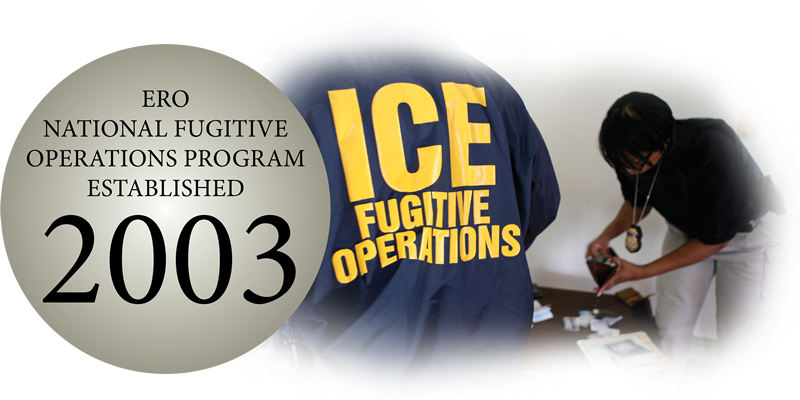 ERO
NATIONAL FUGITIVE
OPERATIONS PROGRAM
ESTABLISHED
2003

ICE
FUGITIVE
OPERATIONS